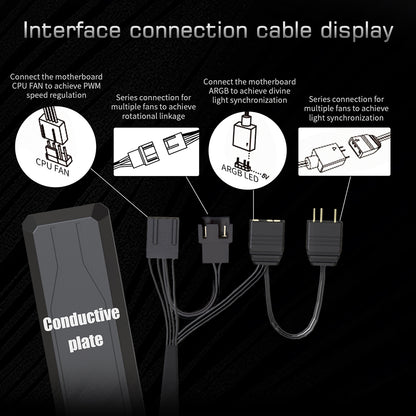 Interface connection cable display

Connect the motherboard CPU FAN to achieve PWM speed regulation

CPU FAN

Series connection for multiple fans to achieve rotational linkage

Connect the motherboard ARGB to achieve divine light synchronization

ARGB LED

5V

Series connection for multiple fans to achieve light synchronization

Conductive plate